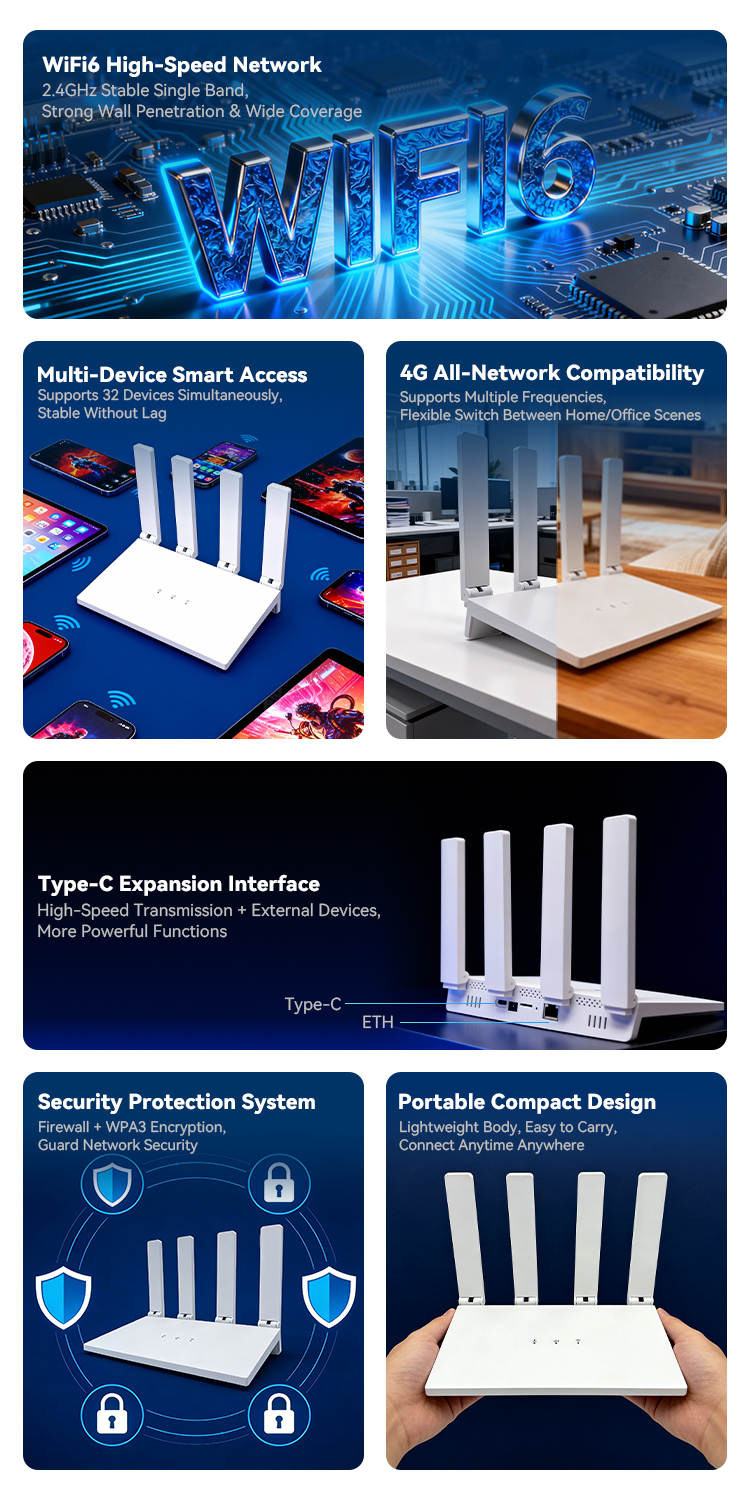 WiFi6 High-Speed Network
2.4GHz Stable Single Band,
Strong Wall Penetration & Wide Coverage

WIFI6

Multi-Device Smart Access
Supports 32 Devices Simultaneously,
Stable Without Lag

4G All-Network Compatibility
Supports Multiple Frequencies,
Flexible Switch Between Home/Office Scenes

Type-C Expansion Interface
High-Speed Transmission + External Devices,
More Powerful Functions

Type-C
ETH

Security Protection System
Firewall + WPA3 Encryption,
Guard Network Security

Portable Compact Design
Lightweight Body, Easy to Carry,
Connect Anytime Anywhere