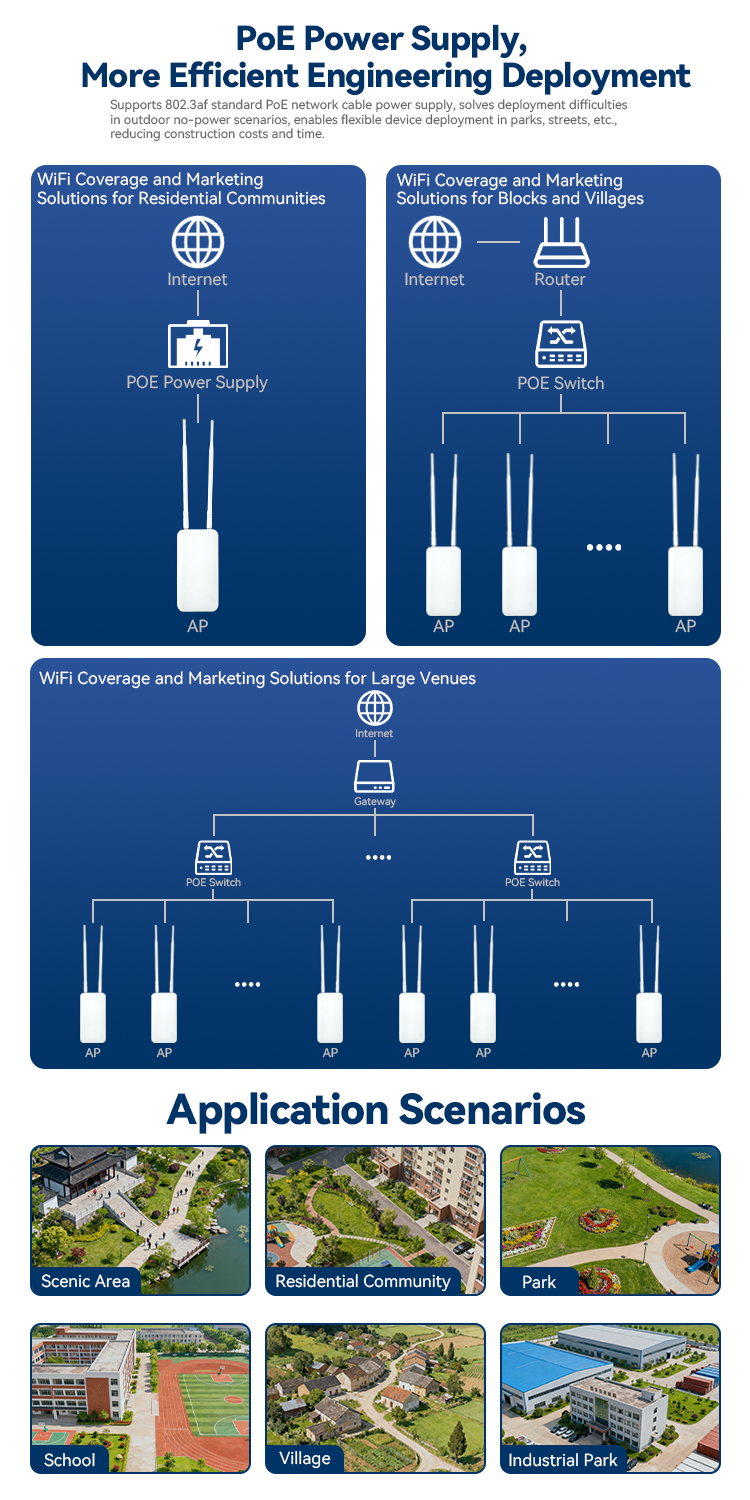 PoE Power Supply,
More Efficient Engineering Deployment

Supports 802.3af standard PoE network cable power supply, solves deployment difficulties in outdoor no-power scenarios, enables flexible device deployment in parks, streets, etc., reducing construction costs and time.

WiFi Coverage and Marketing Solutions for Residential Communities

Internet

POE Power Supply

AP

WiFi Coverage and Marketing Solutions for Blocks and Villages

Internet

Router

POE Switch

....

AP AP AP

WiFi Coverage and Marketing Solutions for Large Venues

Internet

Gateway

POE Switch

....

POE Switch

....

....

AP AP AP AP AP AP

Application Scenarios

Scenic Area

Residential Community

Park

School

Village

Industrial Park