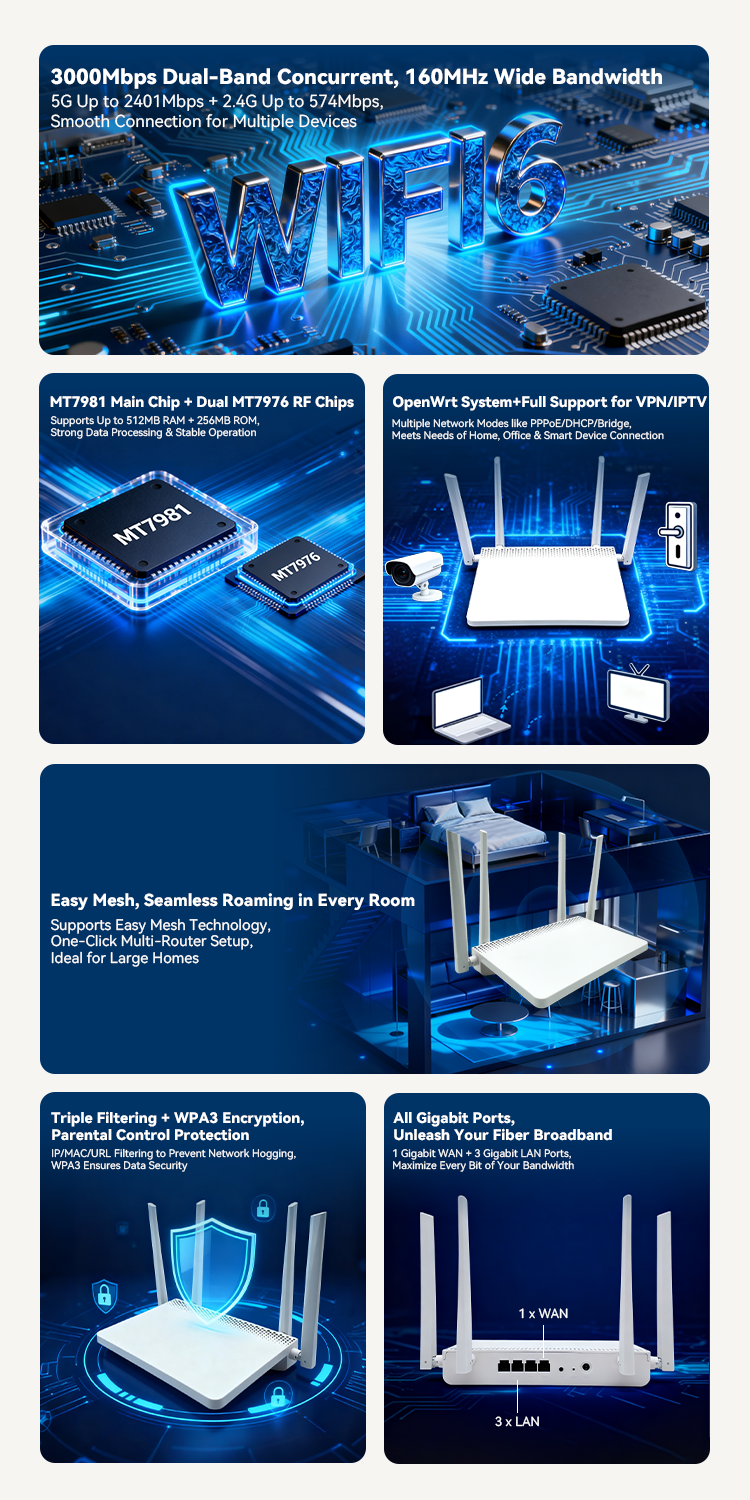 3000Mbps Dual-Band Concurrent, 160MHz Wide Bandwidth
5G Up to 2401Mbps + 2.4G Up to 574Mbps, Smooth Connection for Multiple Devices

WIFI6

MT7981 Main Chip + Dual MT7976 RF Chips
Supports Up to 512MB RAM + 256MB ROM, Strong Data Processing & Stable Operation

MT7981

MT7976

OpenWrt System+Full Support for VPN/IPTV
Multiple Network Modes like PPPoE/DHCP/Bridge, Meets Needs of Home, Office & Smart Device Connection

Easy Mesh, Seamless Roaming in Every Room
Supports Easy Mesh Technology, One-Click Multi-Router Setup, Ideal for Large Homes

Triple Filtering + WPA3 Encryption, Parental Control Protection
IP/MAC/URL Filtering to Prevent Network Hogging, WPA3 Ensures Data Security

All Gigabit Ports, Unleash Your Fiber Broadband
1 Gigabit WAN + 3 Gigabit LAN Ports, Maximize Every Bit of Your Bandwidth

1 x WAN

3 x LAN