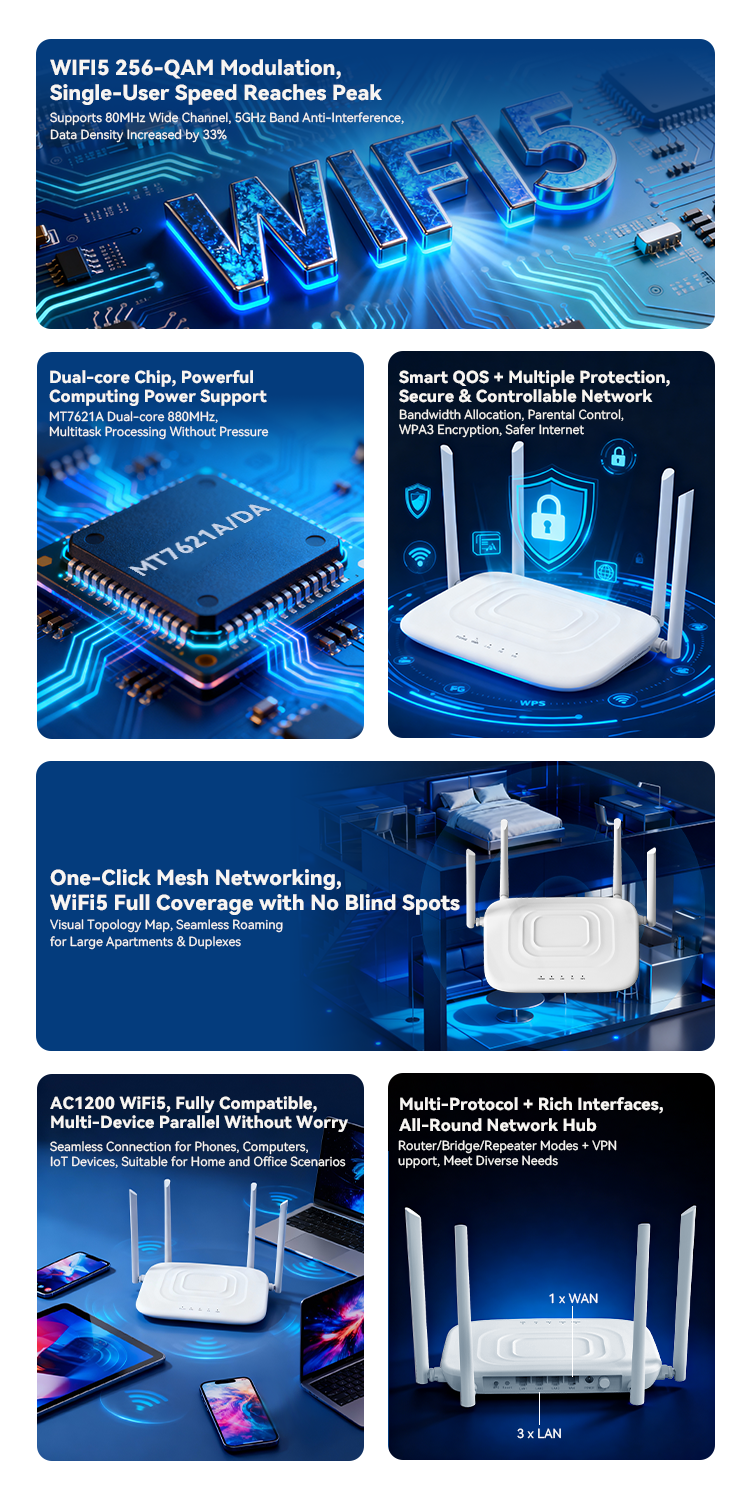 WIFI5 256-QAM Modulation, Single-User Speed Reaches Peak
Supports 80MHz Wide Channel, 5GHz Band Anti-Interference, Data Density Increased by 33%

WIFI5

Dual-core Chip, Powerful Computing Power Support
MT7621A Dual-core 880MHz, Multitask Processing Without Pressure

MT7621A/DA

Smart QOS + Multiple Protection, Secure & Controllable Network
Bandwidth Allocation, Parental Control, WPA3 Encryption, Safer Internet

FG
WPS

One-Click Mesh Networking, WiFi5 Full Coverage with No Blind Spots
Visual Topology Map, Seamless Roaming for Large Apartments & Duplexes

AC1200 WiFi5, Fully Compatible, Multi-Device Parallel Without Worry
Seamless Connection for Phones, Computers, IoT Devices, Suitable for Home and Office Scenarios

Multi-Protocol + Rich Interfaces, All-Round Network Hub
Router/Bridge/Repeater Modes + VPN upport, Meet Diverse Needs

1 x WAN
3 x LAN