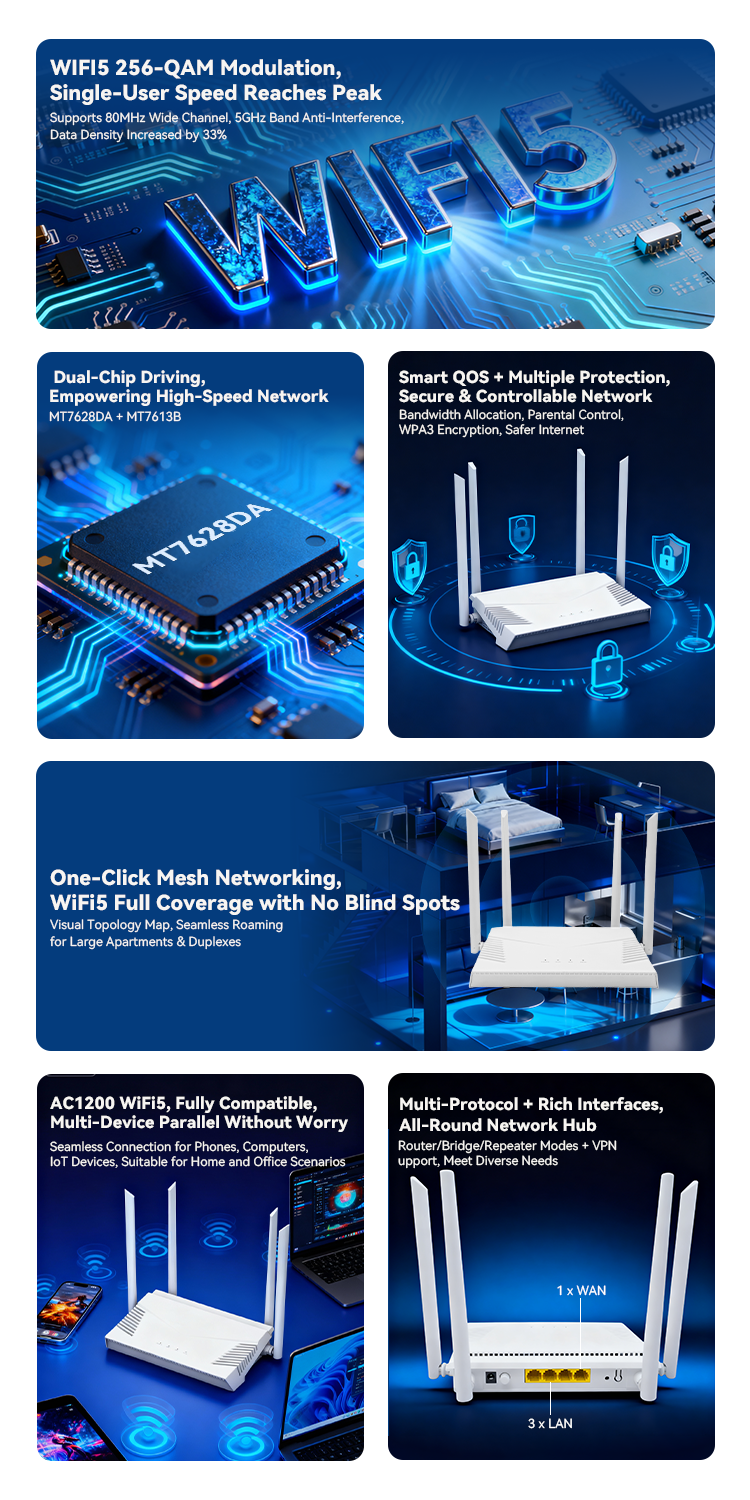 WIFI5 256-QAM Modulation, Single-User Speed Reaches Peak
Supports 80MHz Wide Channel, 5GHz Band Anti-Interference, Data Density Increased by 33%

WIFI5

Dual-Chip Driving, Empowering High-Speed Network
MT7628DA + MT7613B

MT7628DA

Smart QOS + Multiple Protection, Secure & Controllable Network
Bandwidth Allocation, Parental Control, WPA3 Encryption, Safer Internet

One-Click Mesh Networking, WiFi5 Full Coverage with No Blind Spots
Visual Topology Map, Seamless Roaming for Large Apartments & Duplexes

AC1200 WiFi5, Fully Compatible, Multi-Device Parallel Without Worry
Seamless Connection for Phones, Computers, IoT Devices, Suitable for Home and Office Scenarios

Multi-Protocol + Rich Interfaces, All-Round Network Hub
Router/Bridge/Repeater Modes + VPN upport, Meet Diverse Needs

1 x WAN

3 x LAN